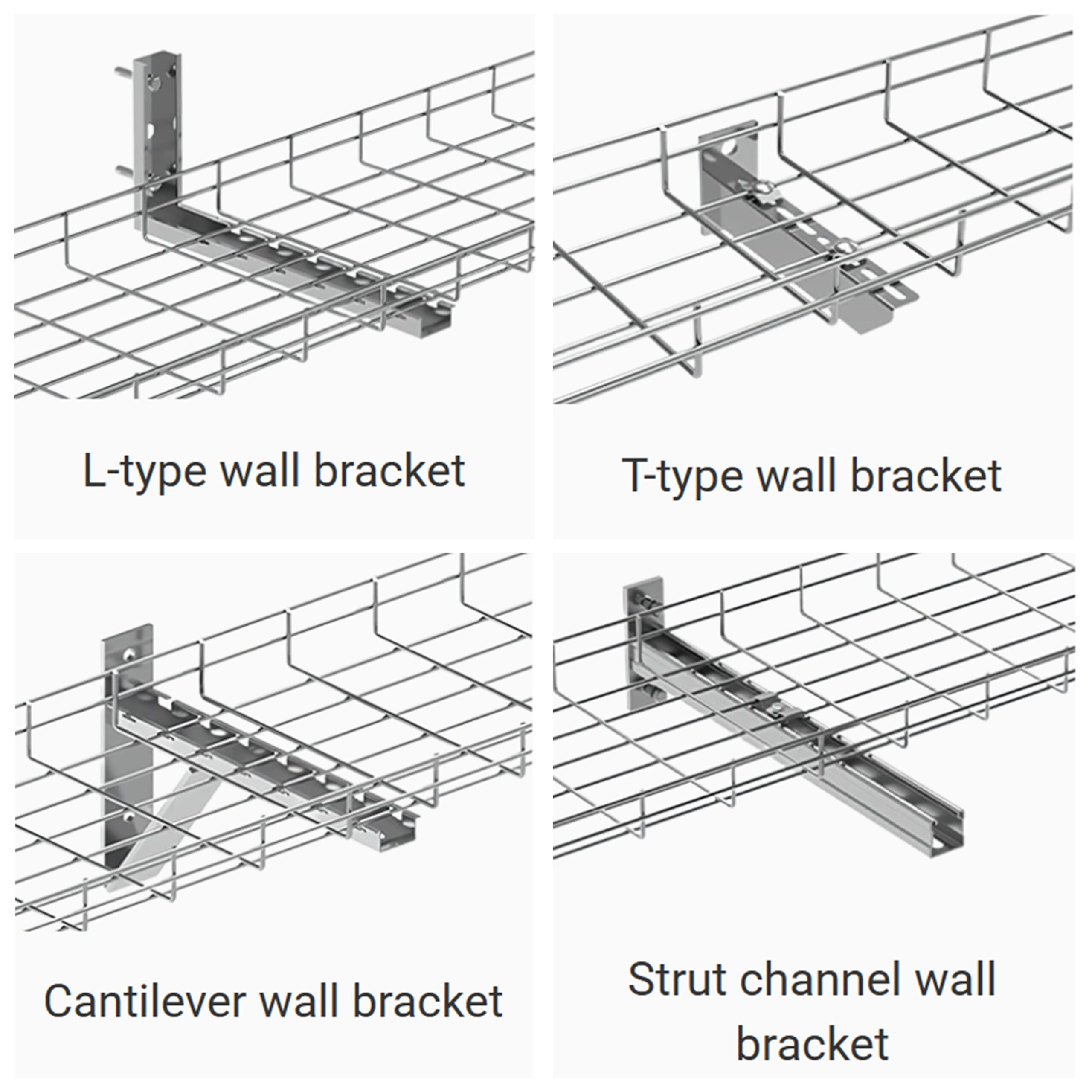 L-type wall bracket

T-type wall bracket

Cantilever wall bracket

Strut channel wall bracket