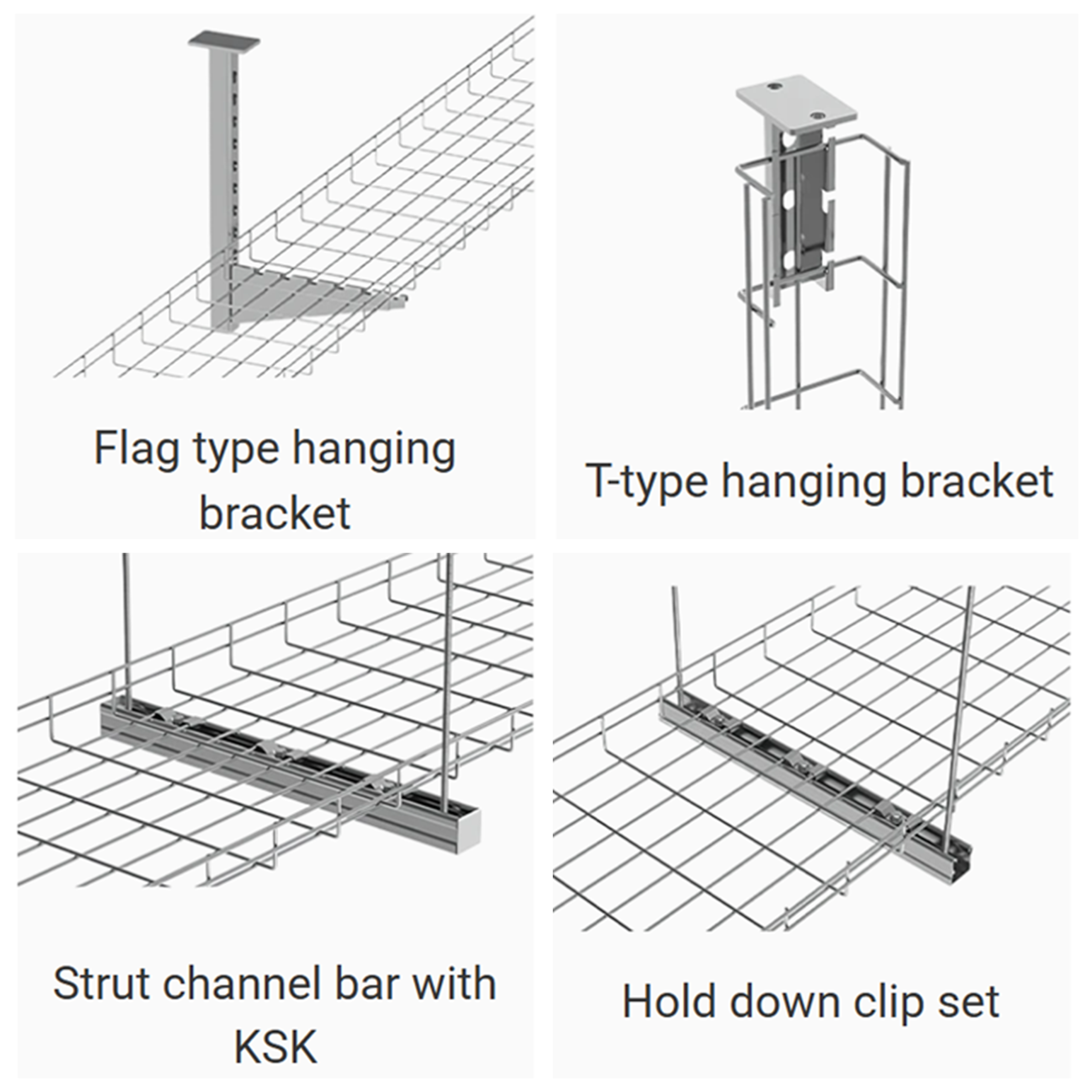 Flag type hanging bracket

T-type hanging bracket

Strut channel bar with KSK

Hold down clip set